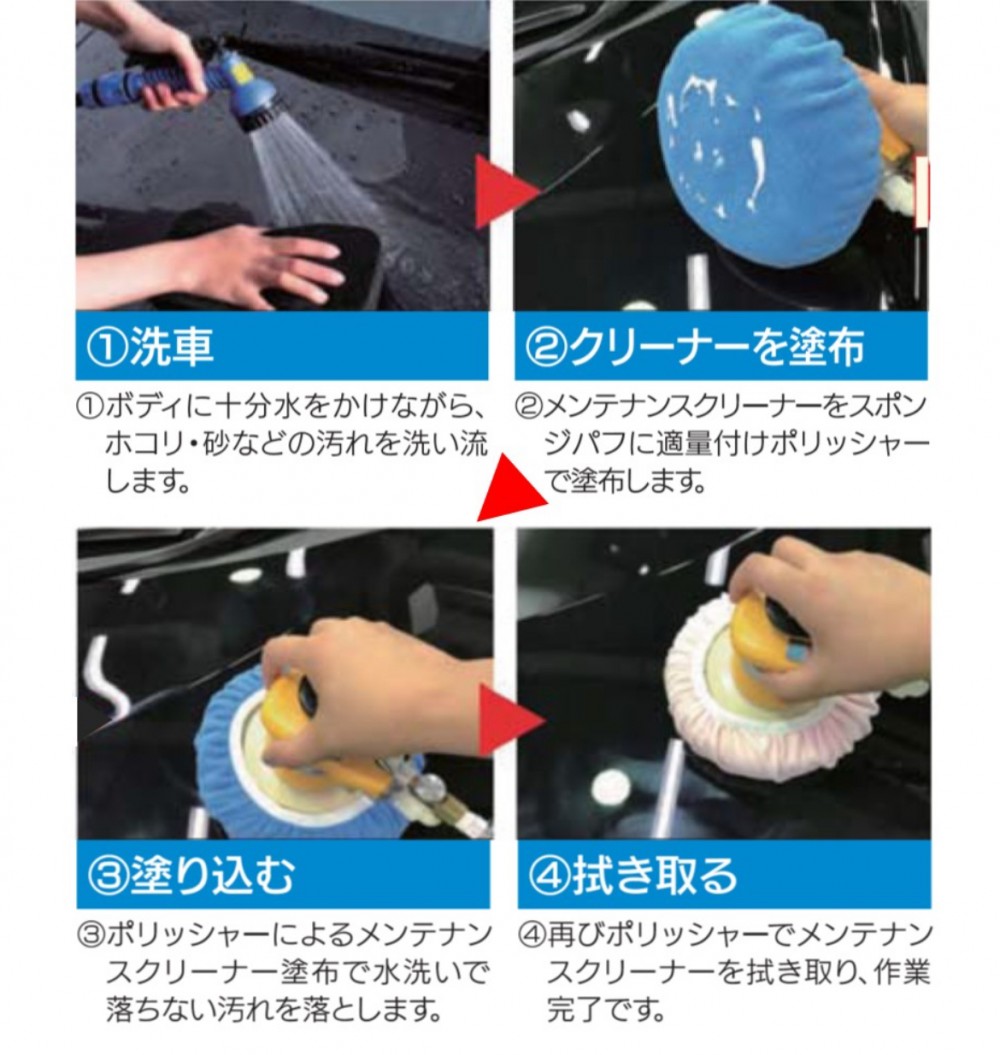 ①洗車

①ボディに十分水をかけながら、ホコリ・砂などの汚れを洗い流します。

②クリーナーを塗布

②メンテナンスクリーナーをスポンジパフに適量付けポリッシャーで塗布します。

③塗り込む

③ポリッシャーによるメンテナンスクリーナー塗布で水洗いで落ちない汚れを落とします。

④拭き取る

④再びポリッシャーでメンテナンスクリーナーを拭き取り、作業完了です。